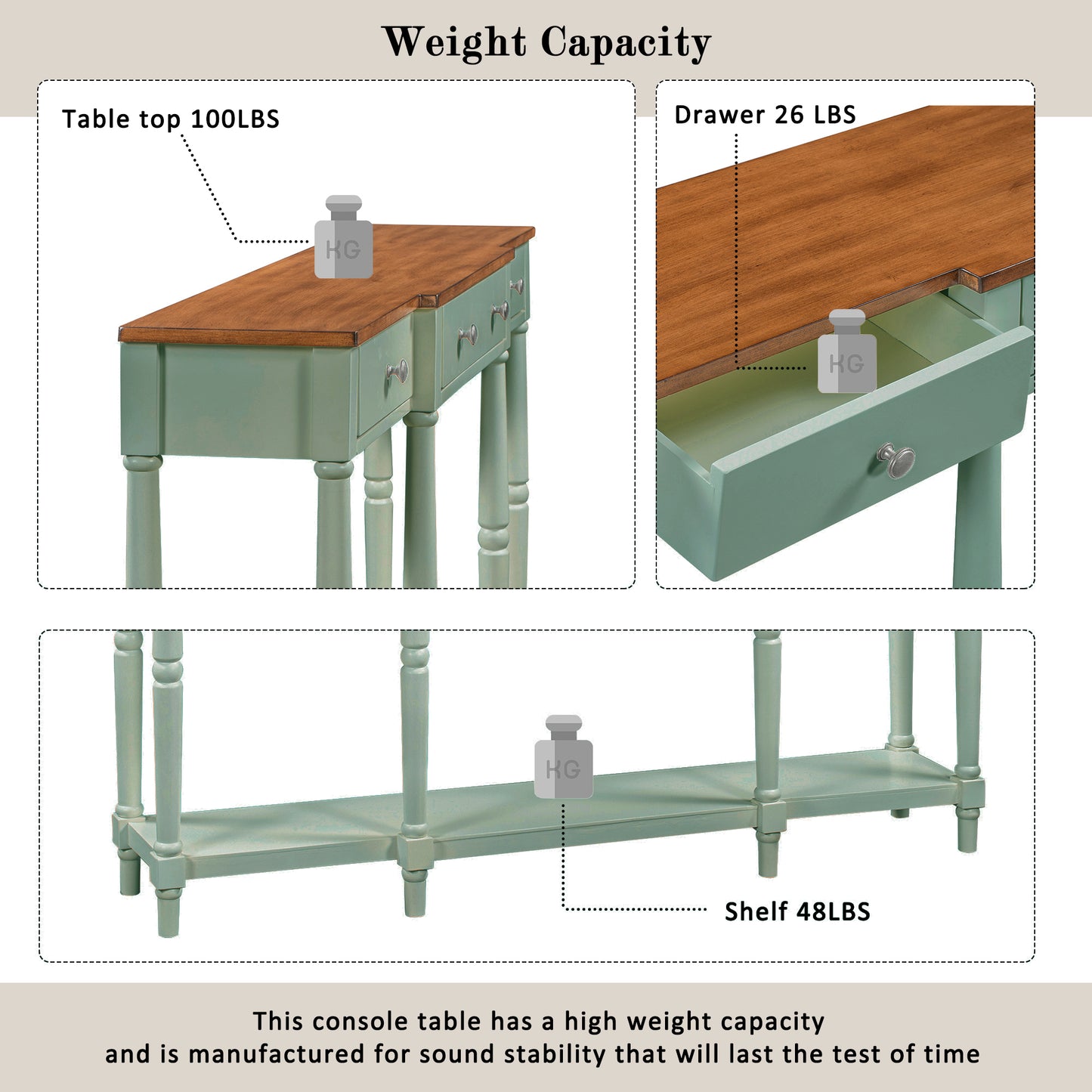 Weight Capacity

Table top 100LBS

KG

Drawer 26 LBS

KG

KG

Shelf 48LBS

This console table has a high weight capacity and is manufactured for sound stability that will last the test of time