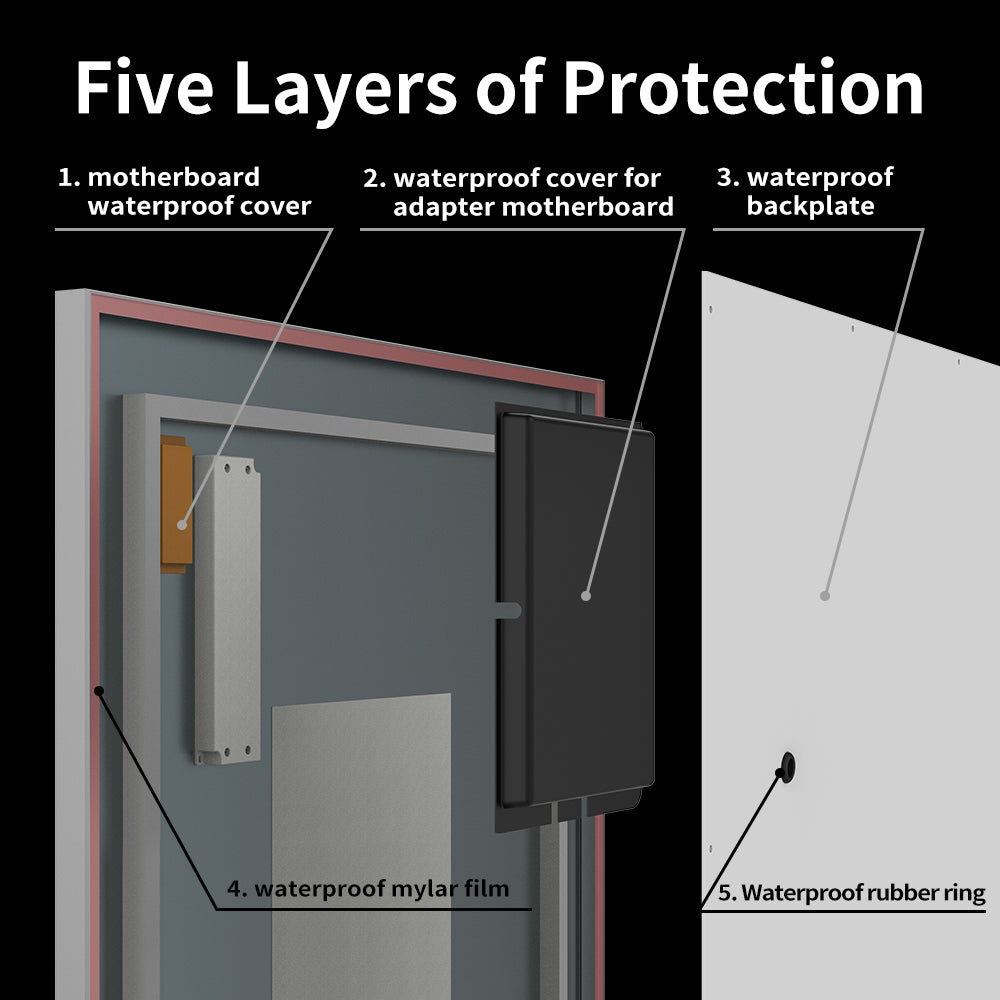 Five Layers of Protection

1. motherboard waterproof cover

2. waterproof cover for adapter motherboard

3. waterproof backplate

4. waterproof mylar film

5. Waterproof rubber ring