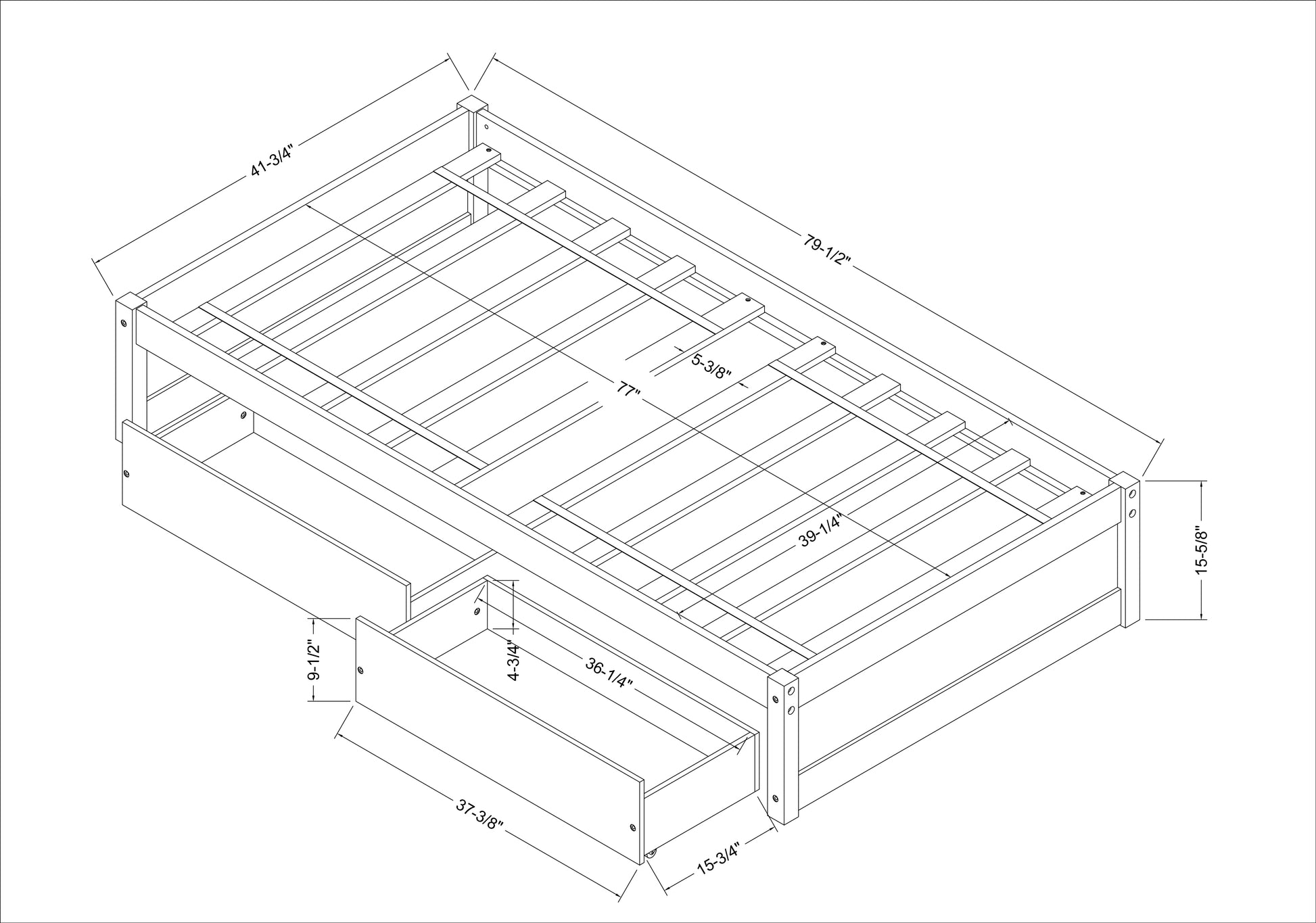 41-3/4"
79-1/2"
5-3/8"
77"
39-1/4"
15-5/8"
9-1/2"
4-3/4"
36-1/4"
37-3/8"
15-3/4"