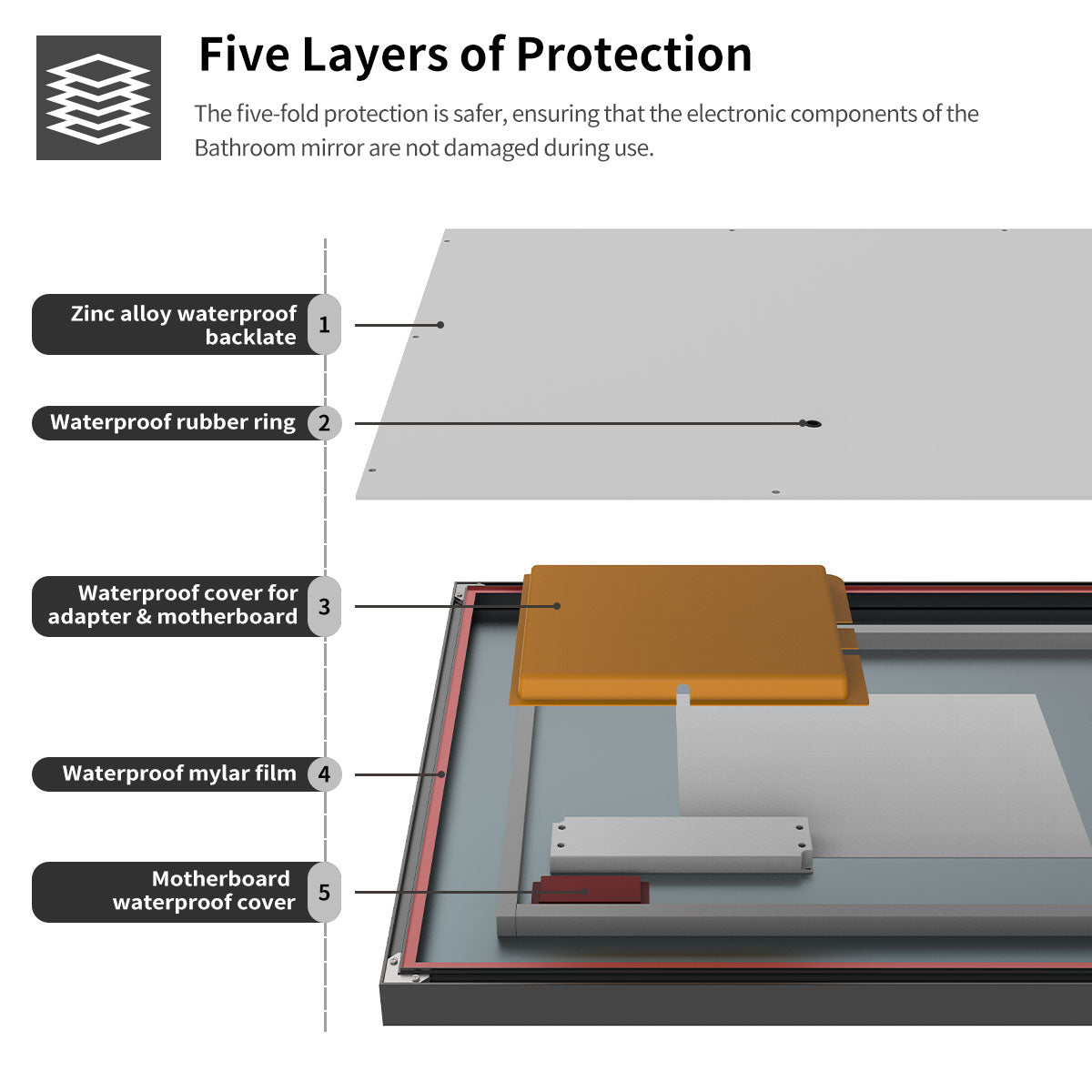 Five Layers of Protection

The five-fold protection is safer, ensuring that the electronic components of the Bathroom mirror are not damaged during use.

Zinc alloy waterproof backlate 1

Waterproof rubber ring 2

Waterproof cover for adapter & motherboard 3

Waterproof mylar film 4

Motherboard waterproof cover 5