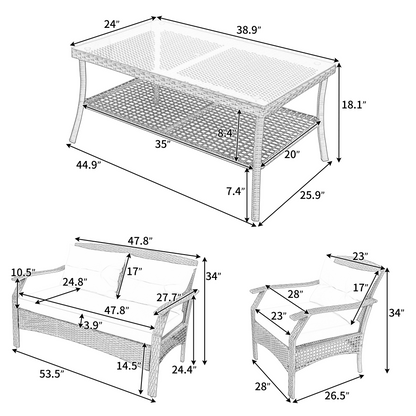 24"
38.9"
18.1"
8.4"
35"
20"
44.9"
7.4"
25.9"

47.8"
10.5"
17"
34"
24.8"
27.7"
47.8"
3.9"
14.5"
24.4"
53.5"

23"
28"
17"
23"
34"
28"
26.5"